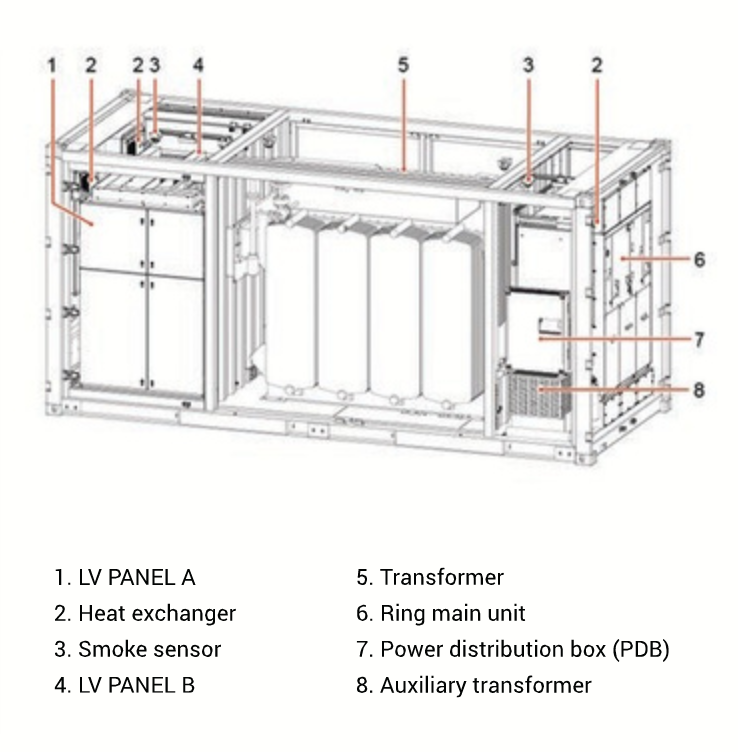 1 2 2 3 4 5 3 2

6

7

8

1. LV PANEL A
2. Heat exchanger
3. Smoke sensor
4. LV PANEL B

5. Transformer
6. Ring main unit
7. Power distribution box (PDB)
8. Auxiliary transformer